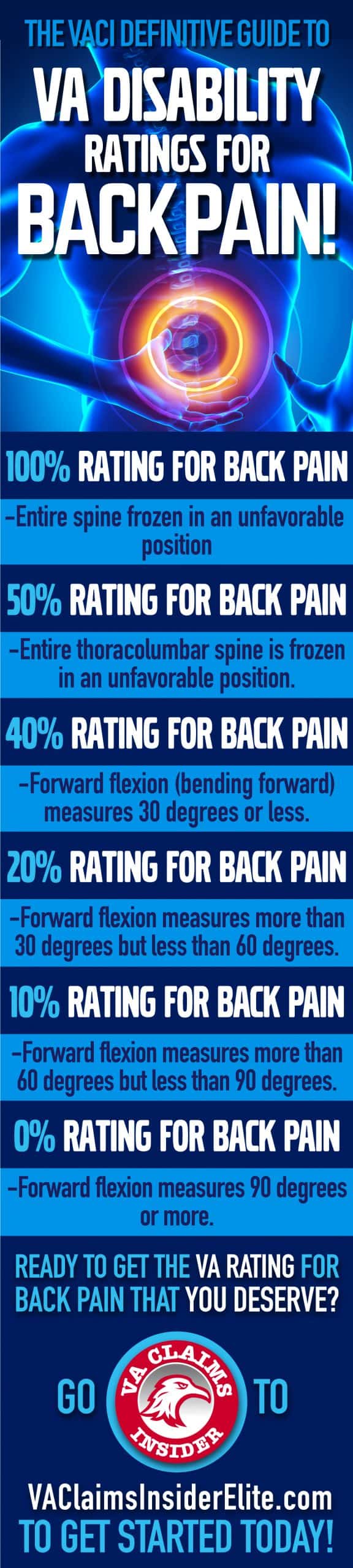 THE VACI DEFINITIVE GUIDE TO
VA DISABILITY RATINGS FOR BACK PAIN!

100% RATING FOR BACK PAIN
-Entire spine frozen in an unfavorable position

50% RATING FOR BACK PAIN
-Entire thoracolumbar spine is frozen in an unfavorable position.

40% RATING FOR BACK PAIN
-Forward flexion (bending forward) measures 30 degrees or less.

20% RATING FOR BACK PAIN
-Forward flexion measures more than 30 degrees but less than 60 degrees.

10% RATING FOR BACK PAIN
-Forward flexion measures more than 60 degrees but less than 90 degrees.

0% RATING FOR BACK PAIN
-Forward flexion measures 90 degrees or more.

READY TO GET THE VA RATING FOR BACK PAIN THAT YOU DESERVE?

GO VA CLAIMS INSIDER TO

VAClaimsInsiderElite.com
TO GET STARTED TODAY!